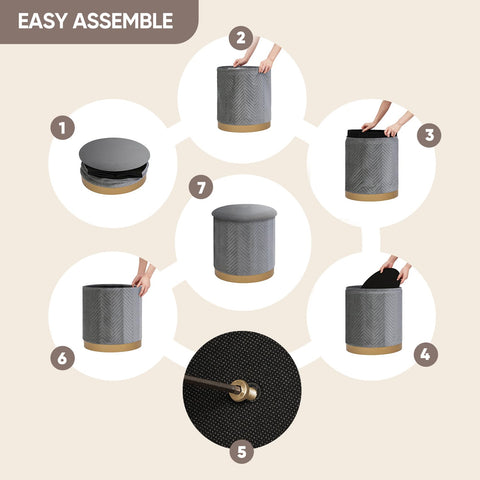 EASY ASSEMBLE

1

2

3

4

5

6

7