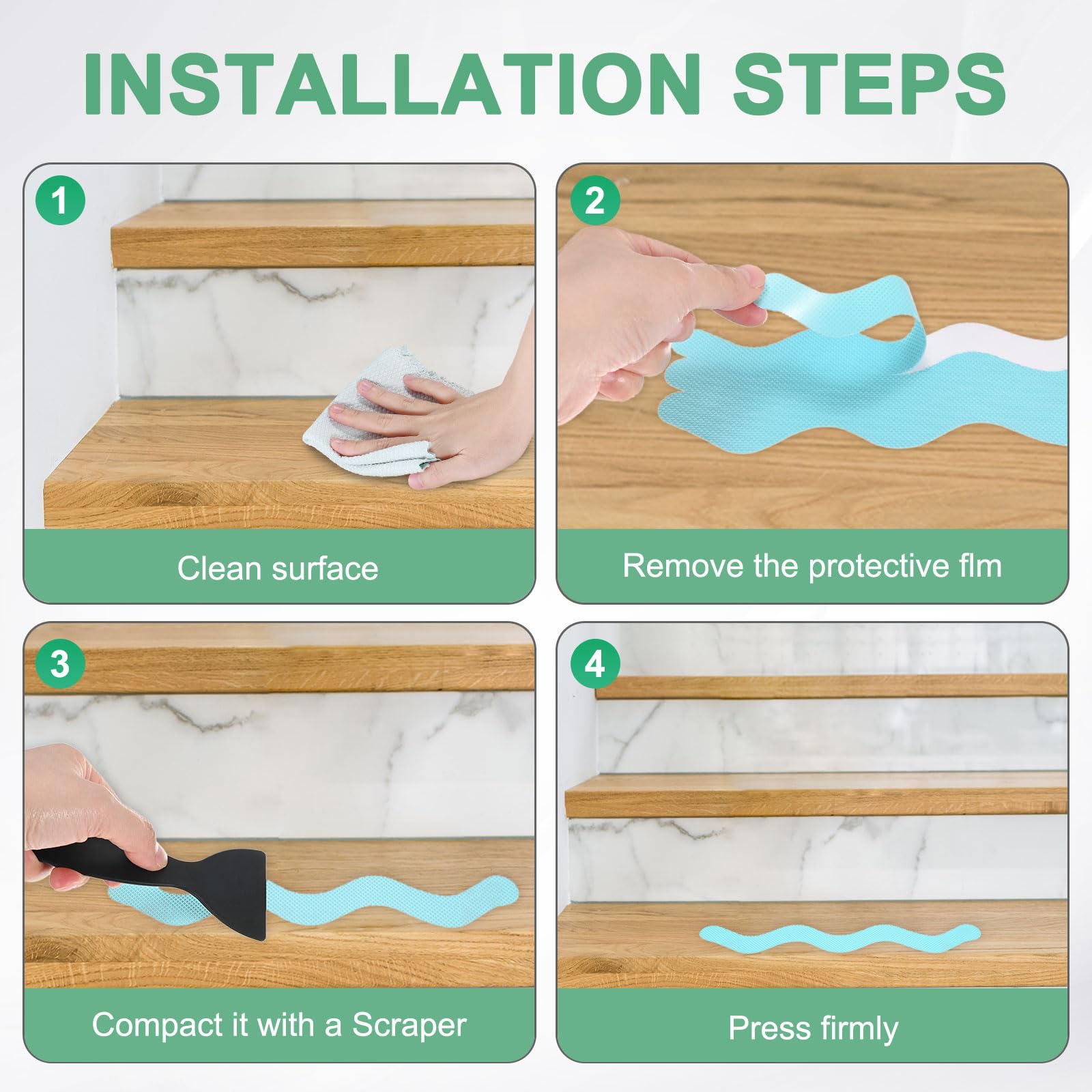 INSTALLATION STEPS

1

Clean surface

2

Remove the protective flm

3

Compact it with a Scraper

4

Press firmly