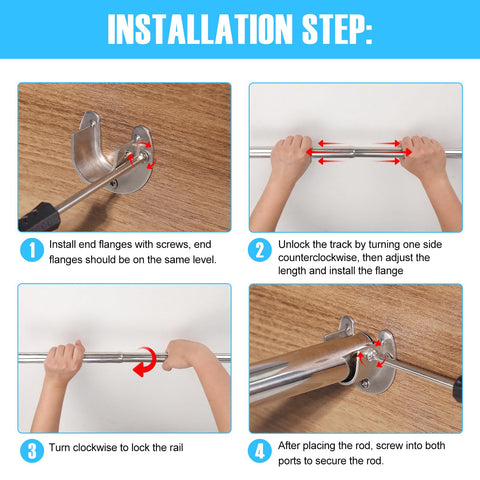 INSTALLATION STEP:

1 Install end flanges with screws, end flanges should be on the same level.

2 Unlock the track by turning one side counterclockwise, then adjust the length and install the flange

3 Turn clockwise to lock the rail

4 After placing the rod, screw into both ports to secure the rod.