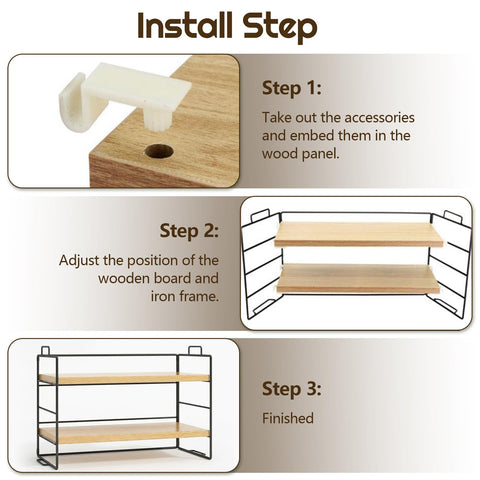 Install Step

Step 1:

Take out the accessories and embed them in the wood panel.

Step 2:

Adjust the position of the wooden board and iron frame.

Step 3:

Finished