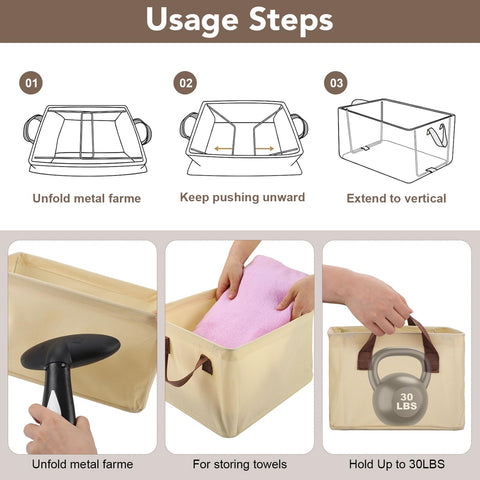 Usage Steps

01

Unfold metal farme

02

Keep pushing unward

03

Extend to vertical

Unfold metal farme

For storing towels

30 LBS

Hold Up to 30LBS