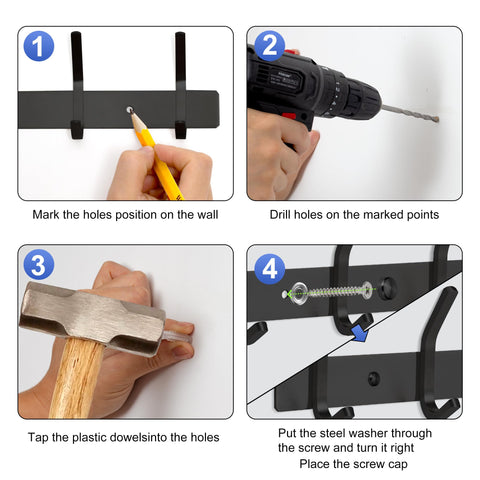 1

Mark the holes position on the wall

2

Drill holes on the marked points

3

Tap the plastic dowelsinto the holes

4

Put the steel washer through the screw and turn it right
Place the screw cap