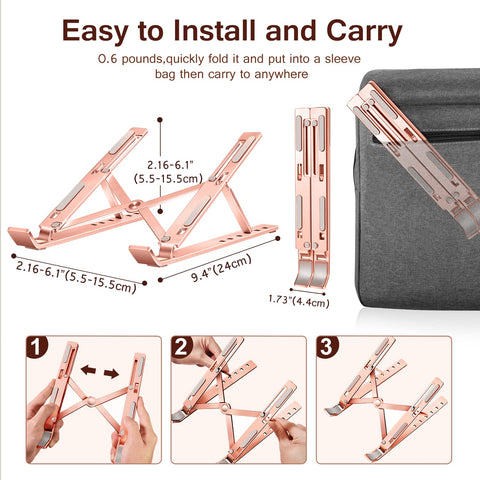 Easy to Install and Carry

0.6 pounds,quickly fold it and put into a sleeve bag then carry to anywhere

2.16-6.1"
(5.5-15.5cm)

2.16-6.1"(5.5-15.5cm)

9.4"(24cm)

1.73"(4.4cm)

1

2

3