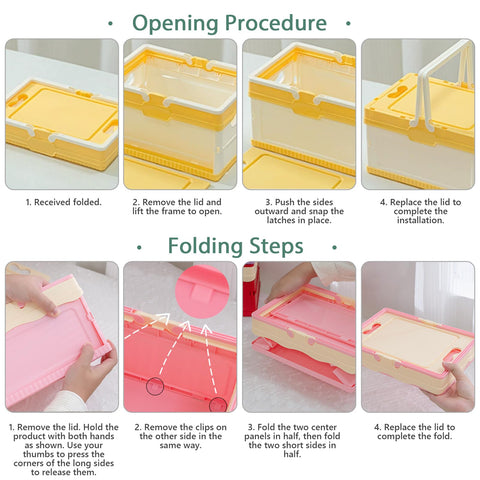 · Opening Procedure ·

1. Received folded.

2. Remove the lid and lift the frame to open.

3. Push the sides outward and snap the latches in place.

4. Replace the lid to complete the installation.

· Folding Steps ·

1. Remove the lid. Hold the product with both hands as shown. Use your thumbs to press the corners of the long sides to release them.

2. Remove the clips on the other side in the same way.

3. Fold the two center panels in half, then fold the two short sides in half.

4. Replace the lid to complete the fold.