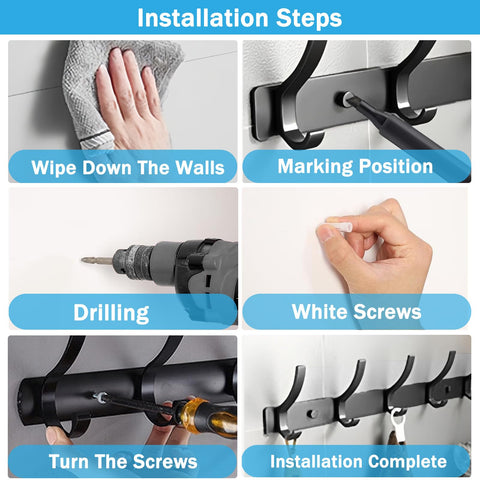 Installation Steps

Wipe Down The Walls

Marking Position

Drilling

White Screws

Turn The Screws

Installation Complete