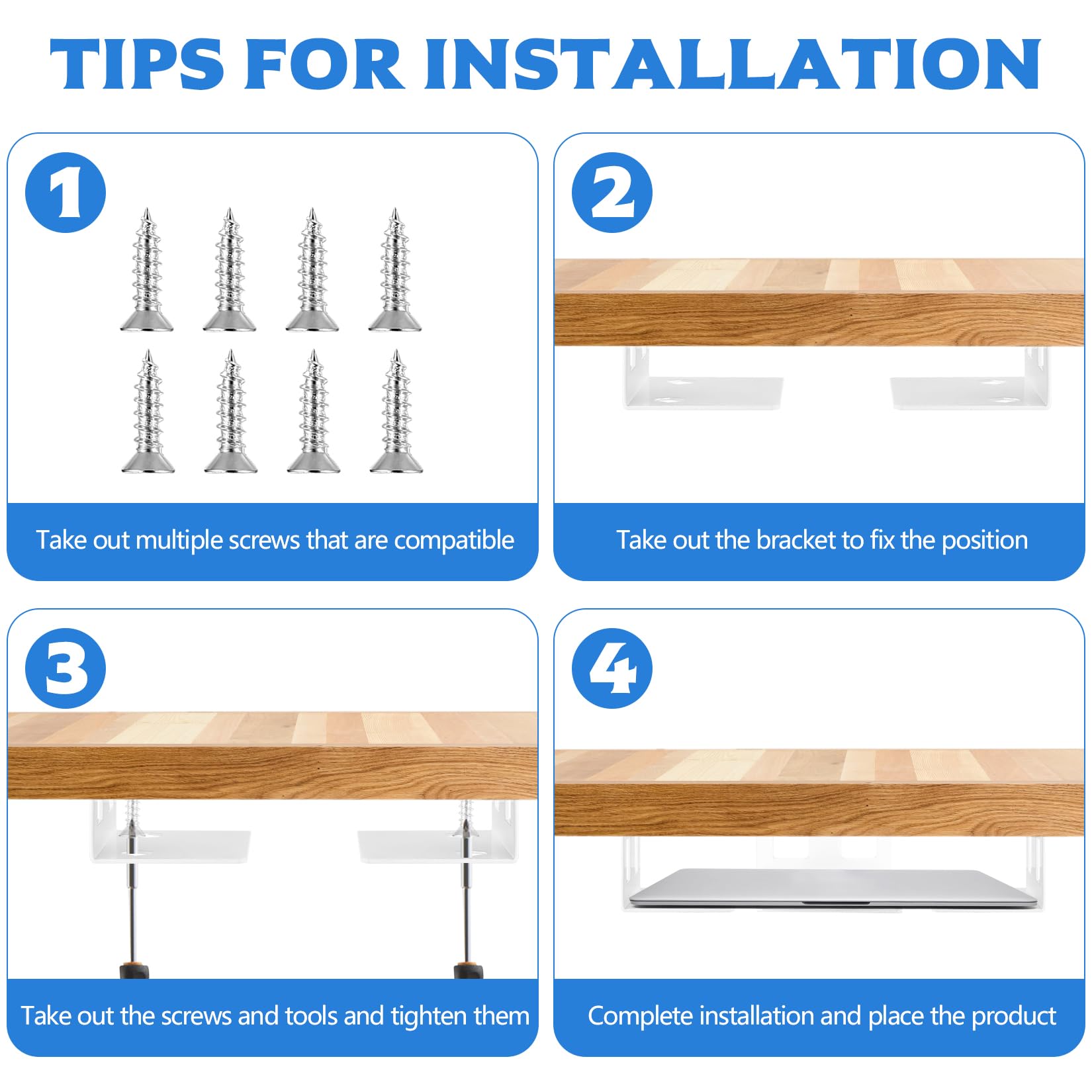 TIPS FOR INSTALLATION

1

Take out multiple screws that are compatible

2

Take out the bracket to fix the position

3

Take out the screws and tools and tighten them

4

Complete installation and place the product