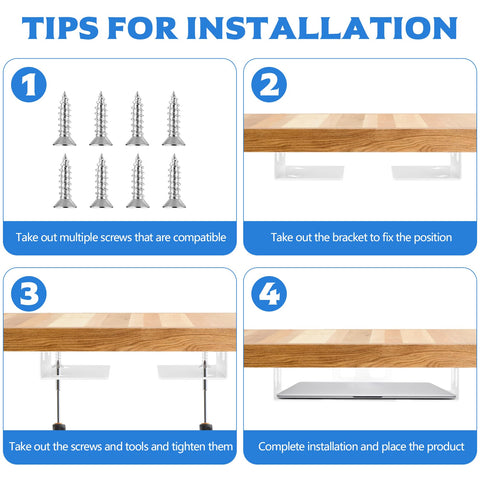 TIPS FOR INSTALLATION

1

Take out multiple screws that are compatible

2

Take out the bracket to fix the position

3

Take out the screws and tools and tighten them

4

Complete installation and place the product