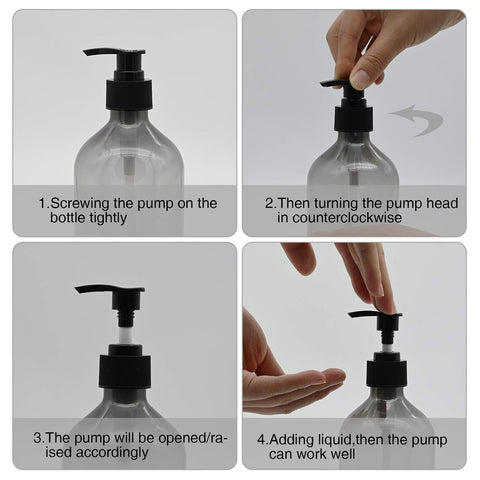 1.Screwing the pump on the bottle tightly

2.Then turning the pump head in counterclockwise

3.The pump will be opened/raised accordingly

4.Adding liquid,then the pump can work well