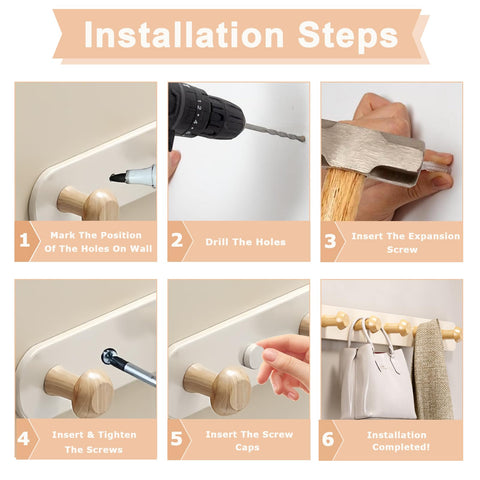 Installation Steps

1 Mark The Position Of The Holes On Wall

2 Drill The Holes

3 Insert The Expansion Screw

4 Insert & Tighten The Screws

5 Insert The Screw Caps

6 Installation Completed!