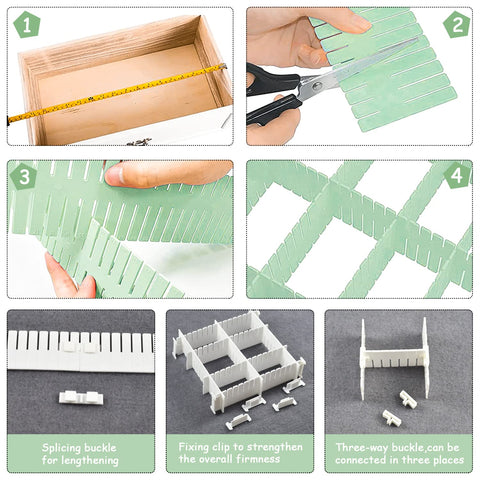 1

2

3

4

Splicing buckle for lengthening

Fixing clip to strengthen the overall firmness

Three-way buckle,can be connected in three places