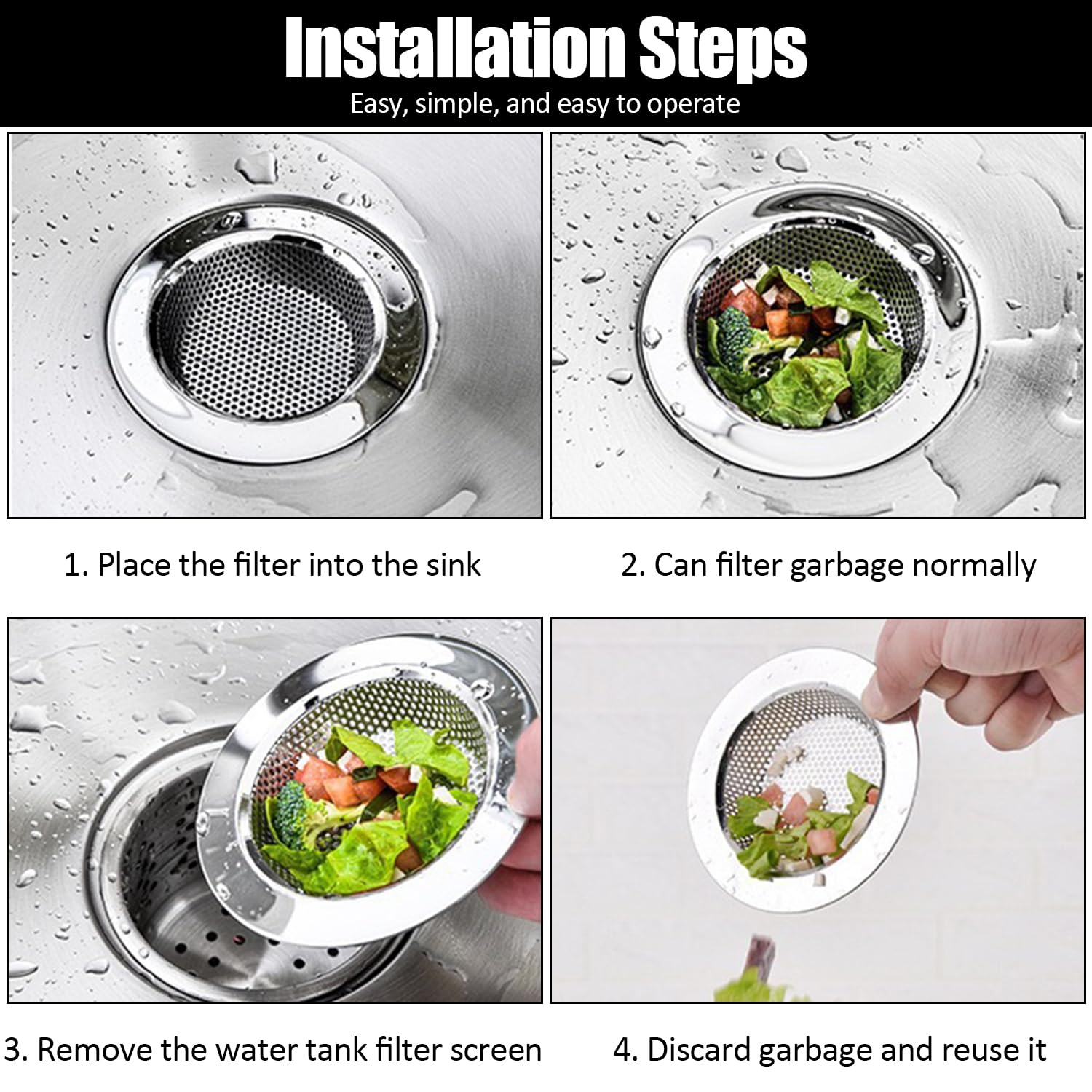 Installation Steps

Easy, simple, and easy to operate

1. Place the filter into the sink

2. Can filter garbage normally

3. Remove the water tank filter screen

4. Discard garbage and reuse it