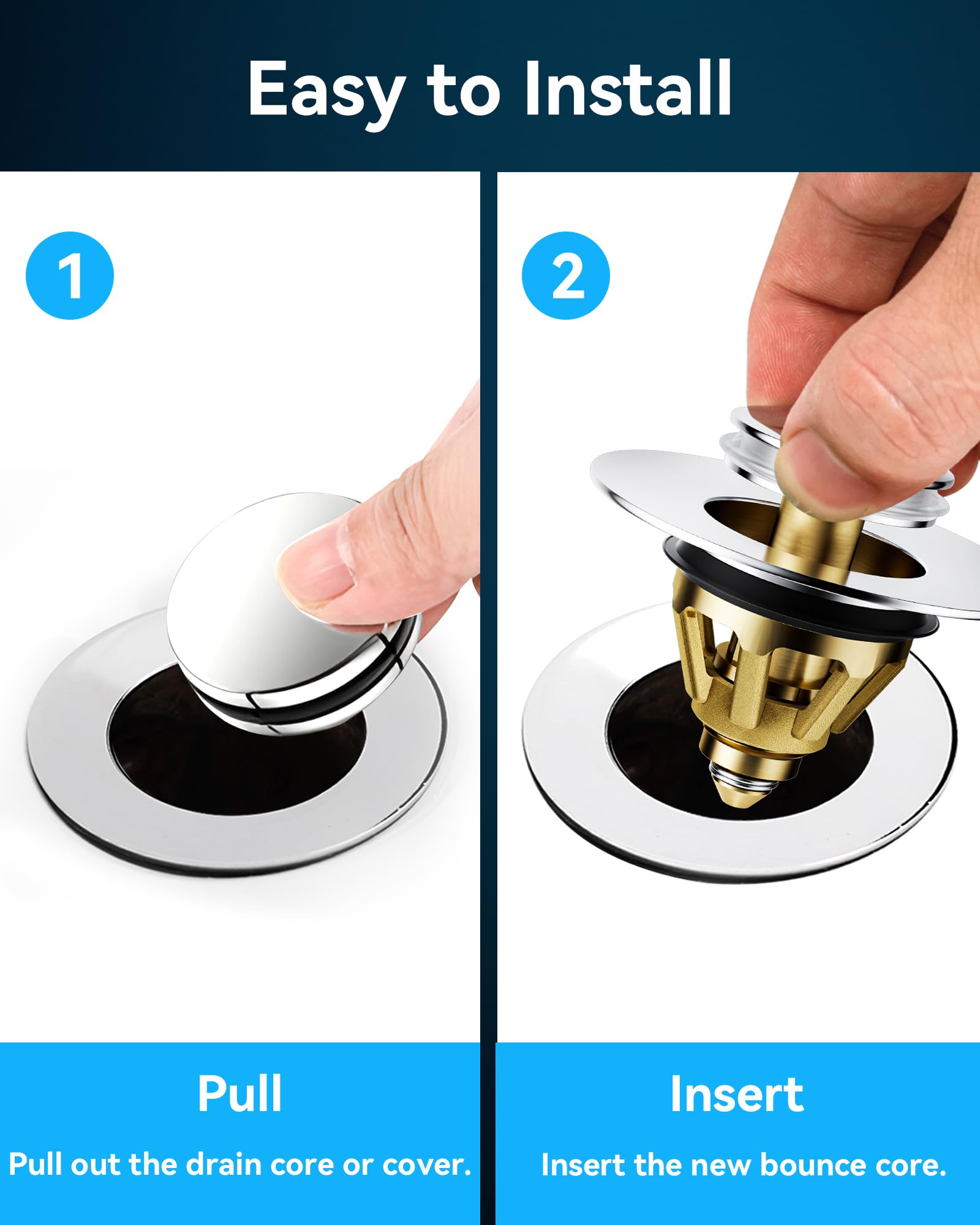 Easy to Install

1

Pull

Pull out the drain core or cover.

2

Insert

Insert the new bounce core.