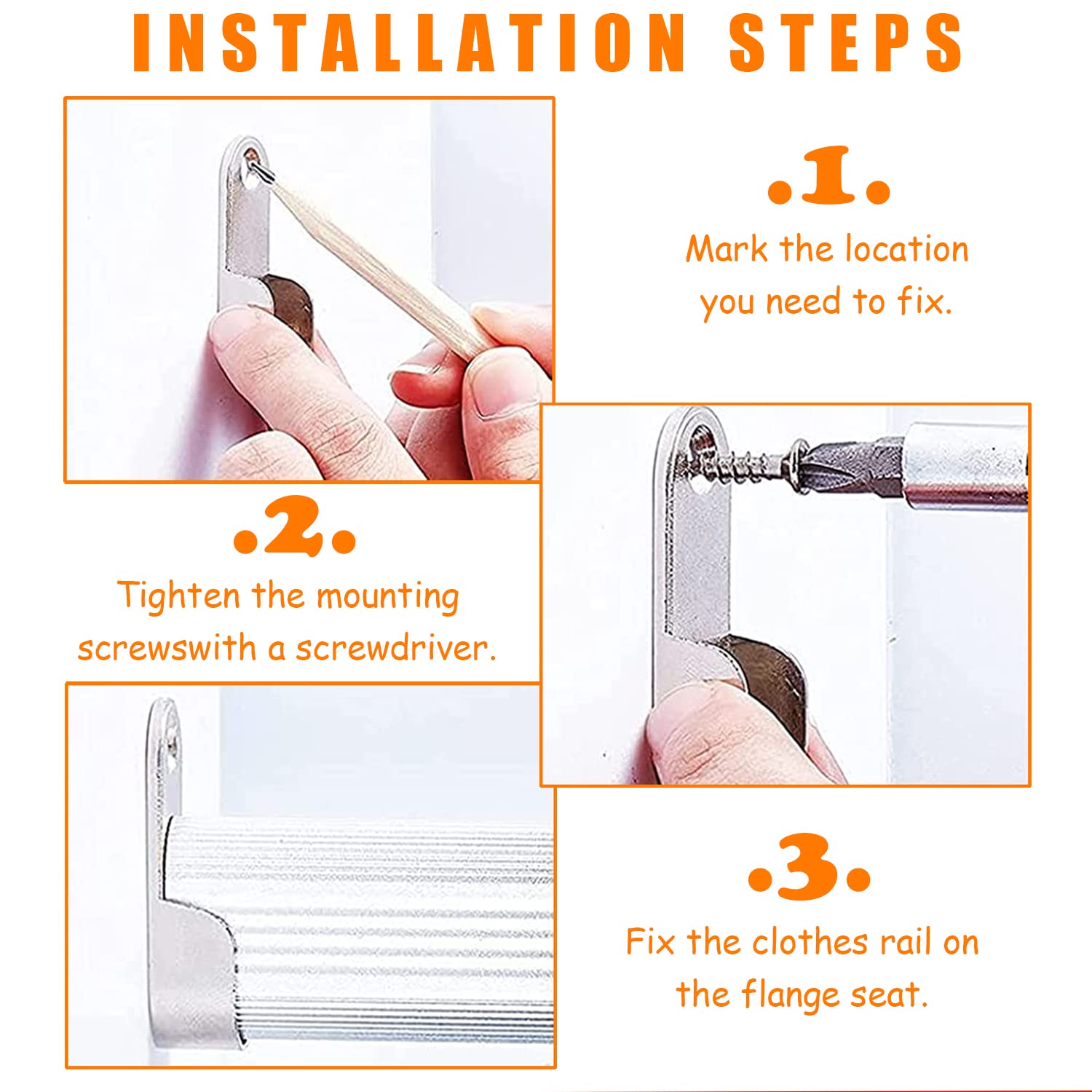 INSTALLATION STEPS

.1.

Mark the location you need to fix.

.2.

Tighten the mounting screwswith a screwdriver.

.3.

Fix the clothes rail on the flange seat.