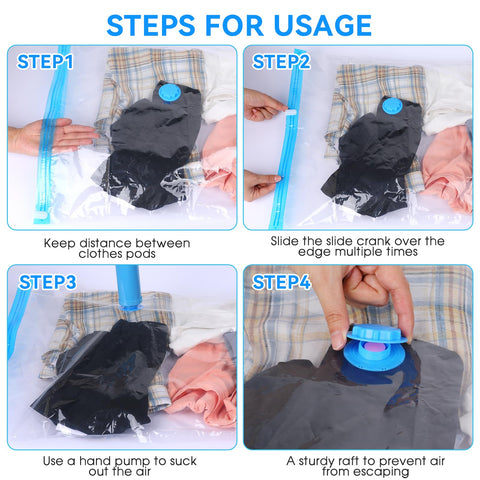 STEPS FOR USAGE

STEP1

Keep distance between clothes pods

STEP2

Slide the slide crank over the edge multiple times

STEP3

Use a hand pump to suck out the air

STEP4

A sturdy raft to prevent air from escaping