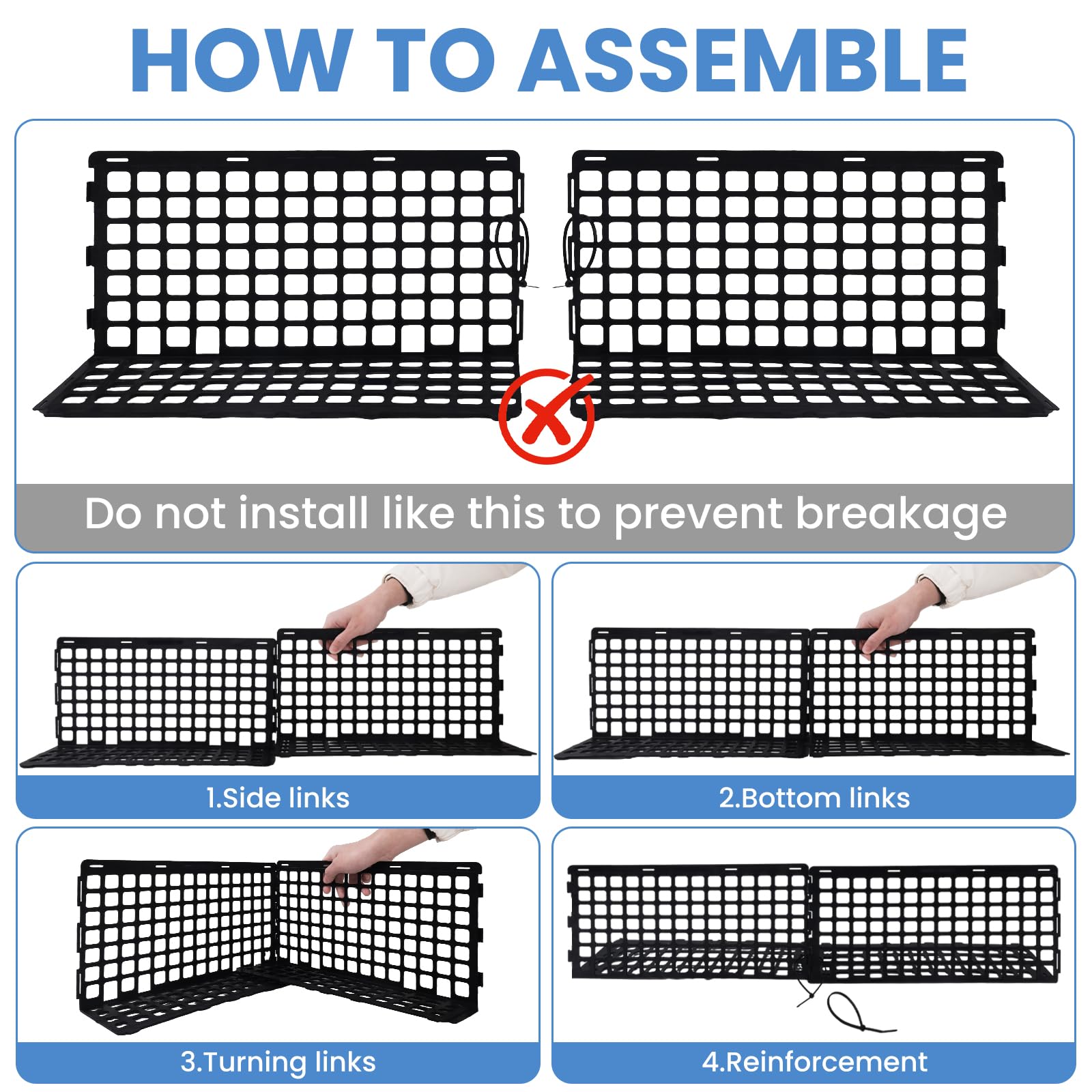 HOW TO ASSEMBLE

Do not install like this to prevent breakage

1.Side links

2.Bottom links

3.Turning links

4.Reinforcement