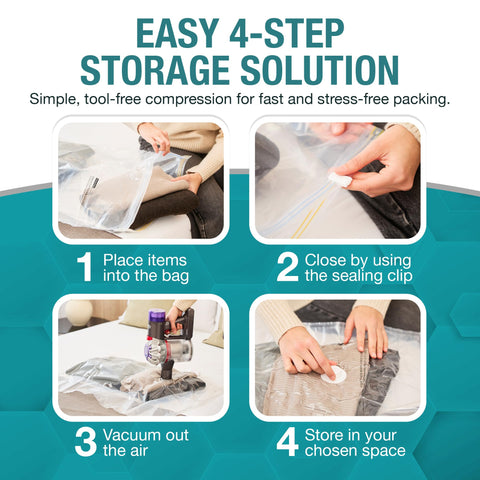 EASY 4-STEP STORAGE SOLUTION

Simple, tool-free compression for fast and stress-free packing.

1 Place items into the bag

2 Close by using the sealing clip

3 Vacuum out the air

4 Store in your chosen space