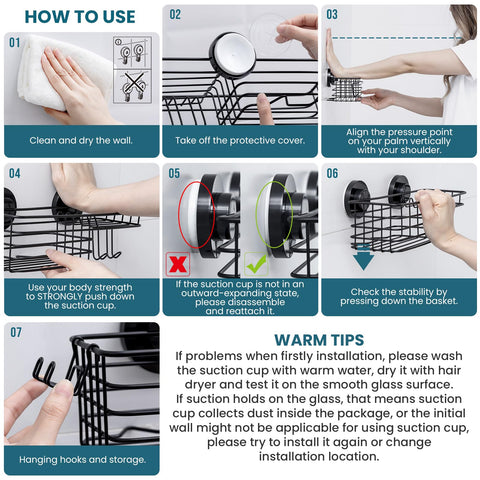 HOW TO USE

01

Clean and dry the wall.

02

Take off the protective cover.

03

Align the pressure point on your palm vertically with your shoulder.

04

Use your body strength to STRONGLY push down the suction cup.

05

If the suction cup is not in an outward-expanding state, please disassemble and reattach it.

06

Check the stability by pressing down the basket.

07

Hanging hooks and storage.

WARM TIPS

If problems when firstly installation, please wash the suction cup with warm water, dry it with hair dryer and test it on the smooth glass surface. If suction holds on the glass, that means suction cup collects dust inside the package, or the initial wall might not be applicable for using suction cup, please try to install it again or change installation location.