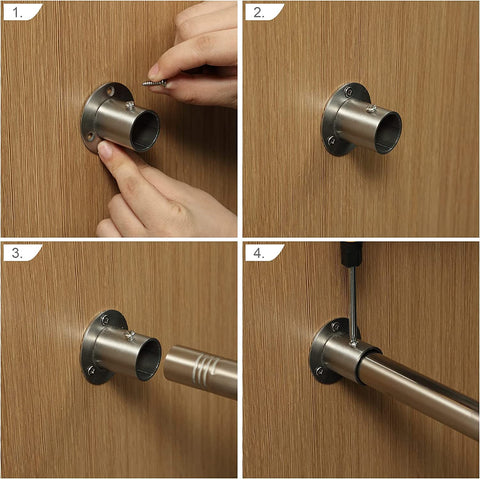 1.

2.

3.

4.