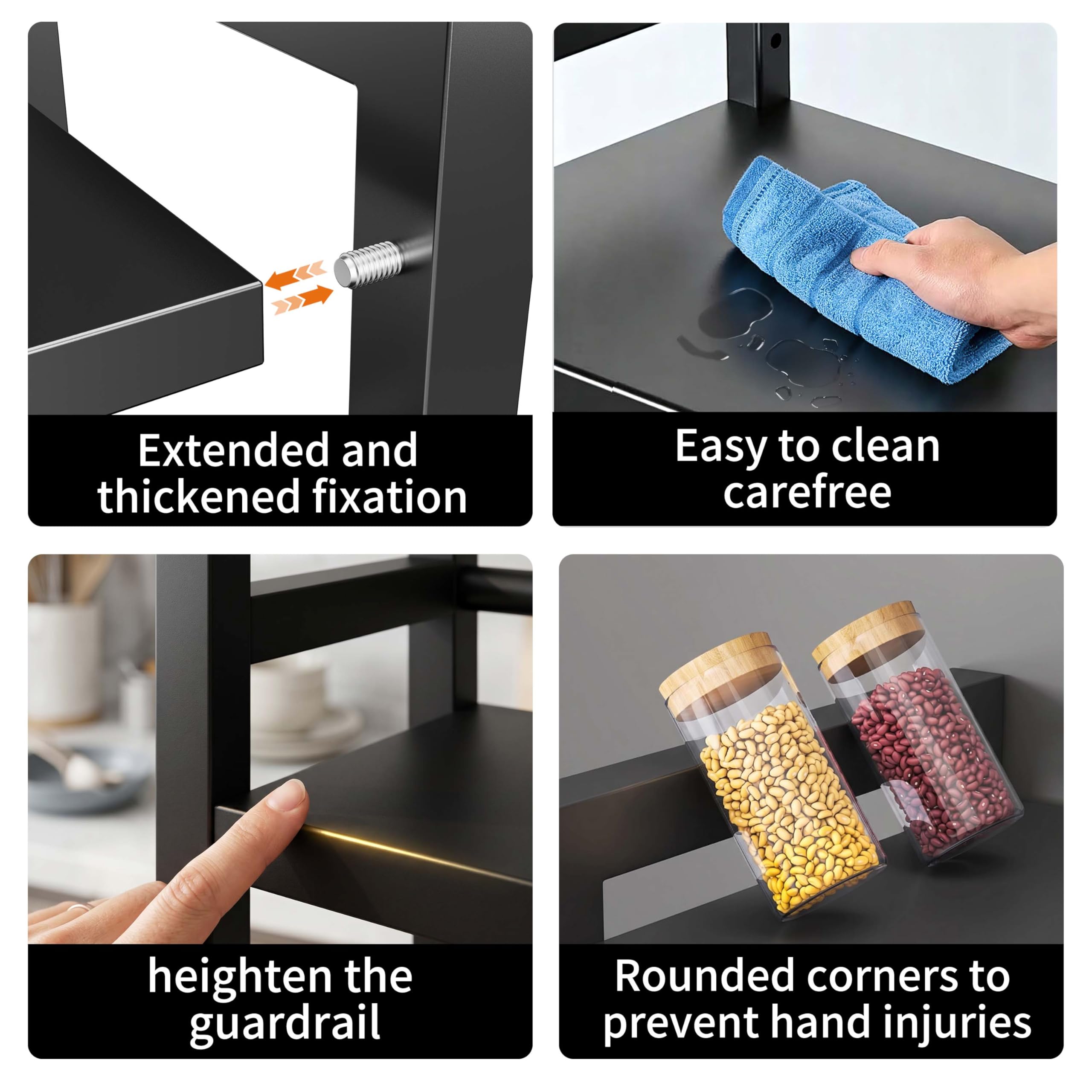 Extended and thickened fixation

Easy to clean carefree

heighten the guardrail

Rounded corners to prevent hand injuries