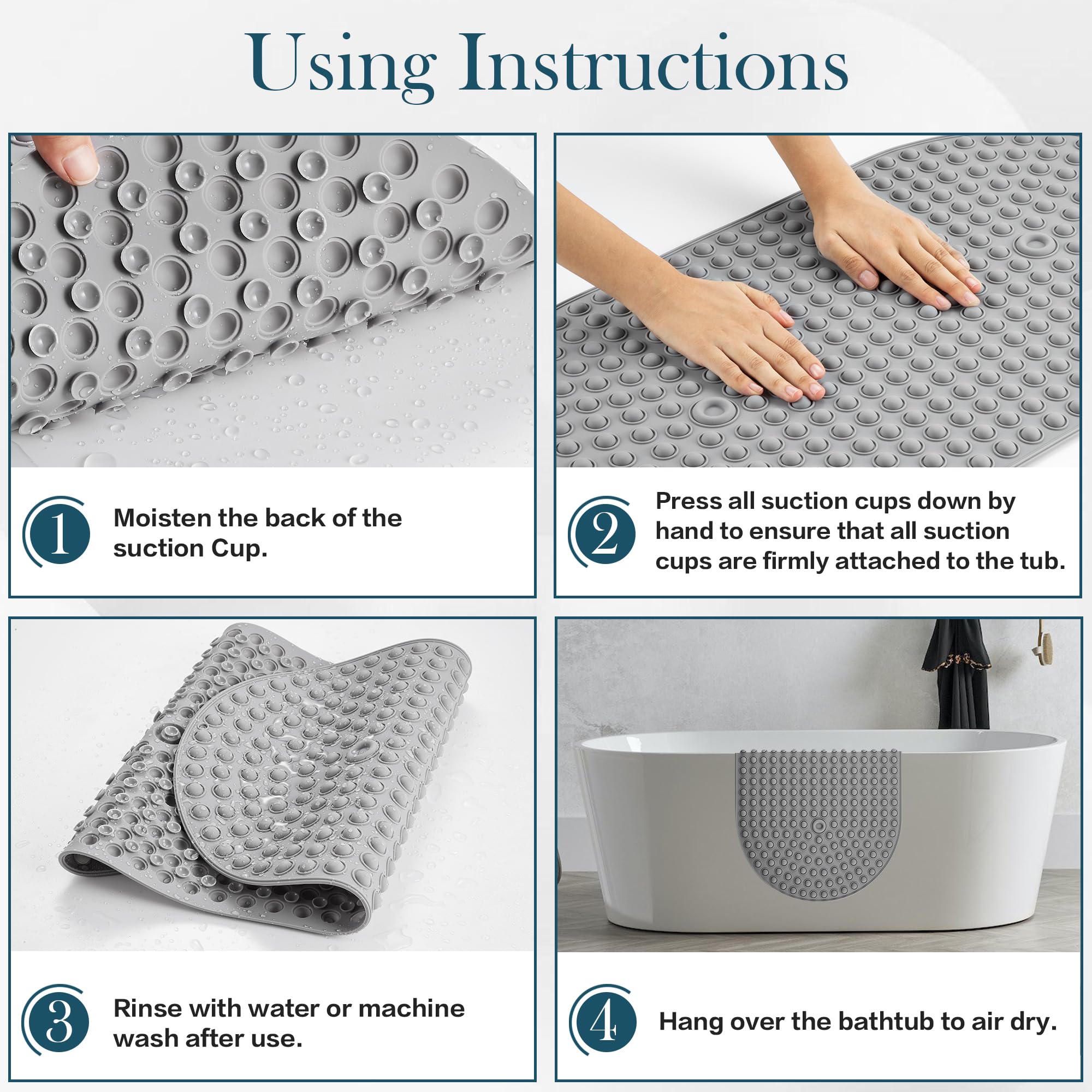 Using Instructions

1 Moisten the back of the suction Cup.

2 Press all suction cups down by hand to ensure that all suction cups are firmly attached to the tub.

3 Rinse with water or machine wash after use.

4 Hang over the bathtub to air dry.