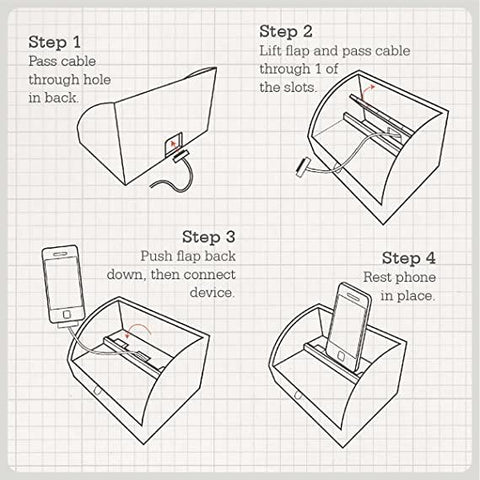 Step 1
Pass cable through hole in back.

Step 2
Lift flap and pass cable through 1 of the slots.

Step 3
Push flap back down, then connect device.

Step 4
Rest phone in place.