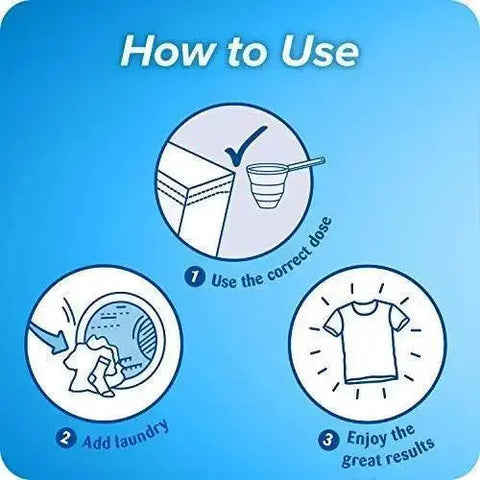 How to Use

1 Use the correct dose

2 Add laundry

3 Enjoy the great results